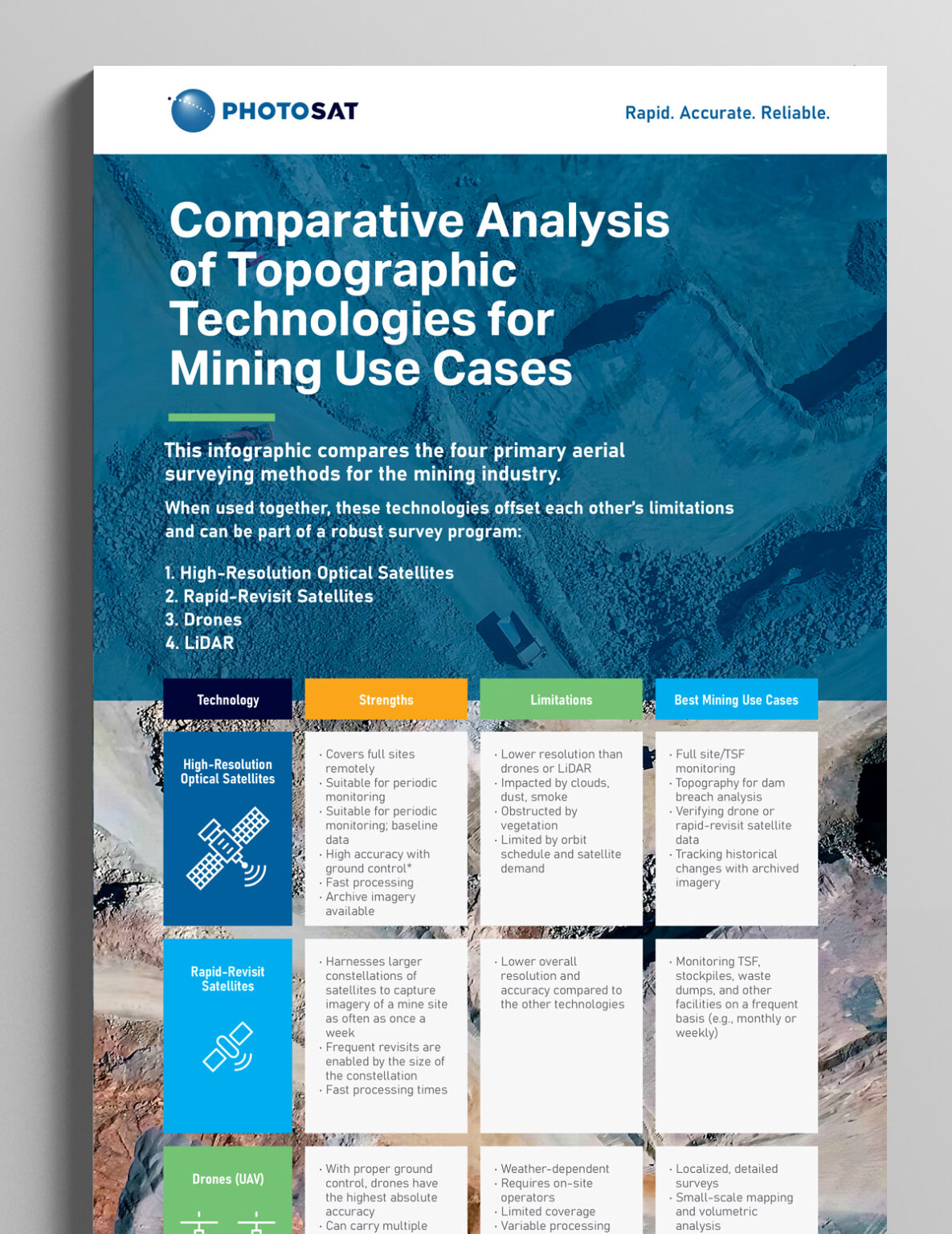 PHOTOSAT

Rapid. Accurate. Reliable.

Comparative Analysis of Topographic Technologies for Mining Use Cases

This infographic compares the four primary aerial surveying methods for the mining industry.

When used together, these technologies offset each other's limitations and can be part of a robust survey program:

1. High-Resolution Optical Satellites
2. Rapid-Revisit Satellites
3. Drones
4. LiDAR

| Technology | Strengths | Limitations | Best Mining Use Cases |
|---|---|---|---|
| High-Resolution Optical Satellites | · Covers full sites remotely · Suitable for periodic monitoring · Suitable for periodic monitoring; baseline data · High accuracy with ground control* · Fast processing · Archive imagery available | · Lower resolution than drones or LiDAR · Impacted by clouds, dust, smoke · Obstructed by vegetation · Limited by orbit schedule and satellite demand | · Full site/TSF monitoring · Topography for dam breach analysis · Verifying drone or rapid-revisit satellite data · Tracking historical changes with archived imagery |
| Rapid-Revisit Satellites | · Harnesses larger constellations of satellites to capture imagery of a mine site as often as once a week · Frequent revisits are enabled by the size of the constellation · Fast processing times | · Lower overall resolution and accuracy compared to the other technologies | · Monitoring TSF, stockpiles, waste dumps, and other facilities on a frequent basis (e.g., monthly or weekly) |
| Drones (UAV) | · With proper ground control, drones have the highest absolute accuracy · Can carry multiple | · Weather-dependent · Requires on-site operators · Limited coverage · Variable processing | · Localized, detailed surveys · Small-scale mapping and volumetric analysis |