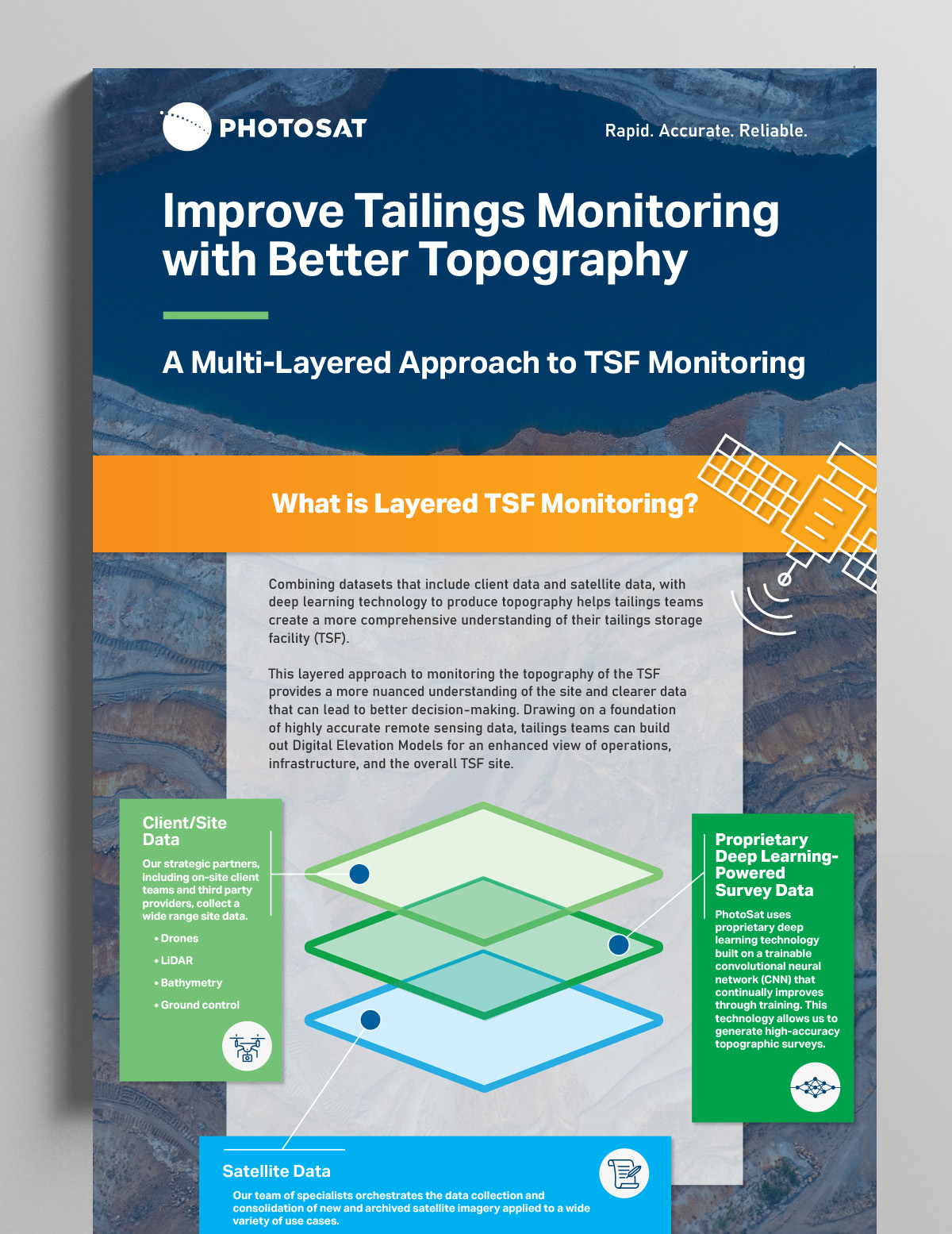 PHOTOSAT

Rapid. Accurate. Reliable.

Improve Tailings Monitoring with Better Topography

A Multi-Layered Approach to TSF Monitoring

What is Layered TSF Monitoring?

Combining datasets that include client data and satellite data, with deep learning technology to produce topography helps tailings teams create a more comprehensive understanding of their tailings storage facility (TSF).

This layered approach to monitoring the topography of the TSF provides a more nuanced understanding of the site and clearer data that can lead to better decision-making. Drawing on a foundation of highly accurate remote sensing data, tailings teams can build out Digital Elevation Models for an enhanced view of operations, infrastructure, and the overall TSF site.

Client/Site Data

Our strategic partners, including on-site client teams and third party providers, collect a wide range site data.

• Drones
• LiDAR
• Bathymetry
• Ground control

Proprietary Deep Learning-Powered Survey Data

PhotoSat uses proprietary deep learning technology built on a trainable convolutional neural network (CNN) that continually improves through training. This technology allows us to generate high-accuracy topographic surveys.

Satellite Data

Our team of specialists orchestrates the data collection and consolidation of new and archived satellite imagery applied to a wide variety of use cases.